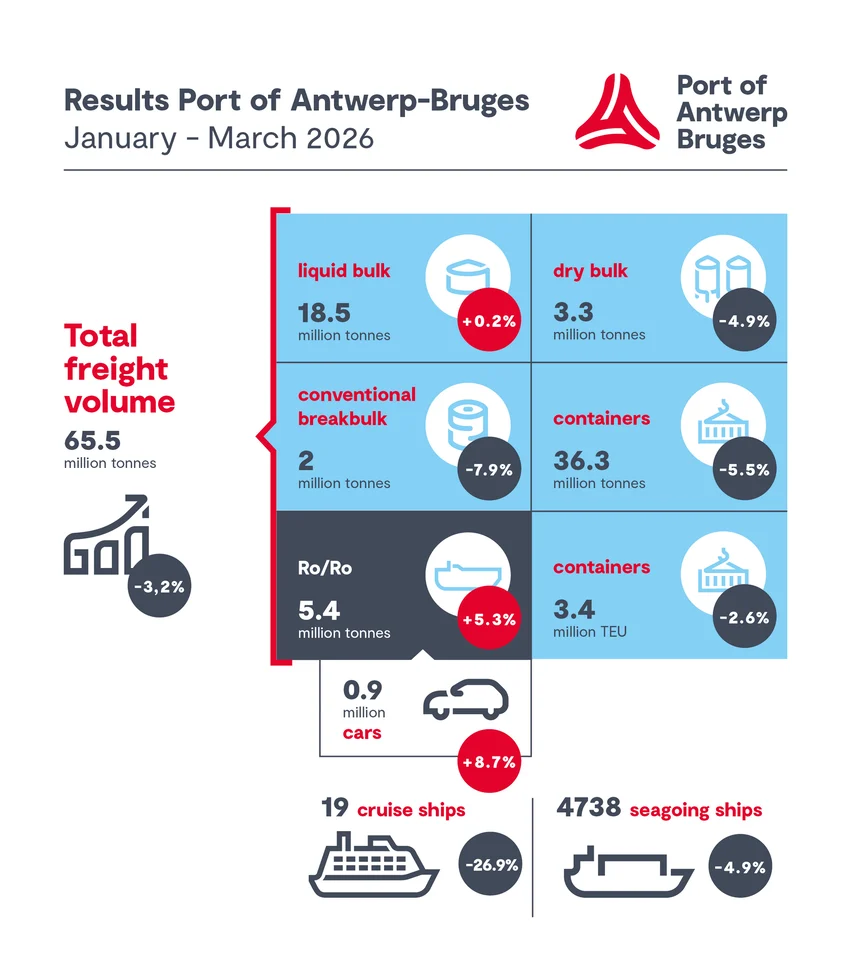 Results Port of Antwerp-Bruges
January - March 2026

Port of Antwerp Bruges

Total freight volume
65.5
million tonnes

-3,2%

liquid bulk
18.5
million tonnes
+0.2%

dry bulk
3.3
million tonnes
-4.9%

conventional breakbulk
2
million tonnes
-7.9%

containers
36.3
million tonnes
-5.5%

Ro/Ro
5.4
million tonnes
+5.3%

containers
3.4
million TEU
-2.6%

0.9
million
cars
+8.7%

19 cruise ships
-26.9%

4738 seagoing ships
-4.9%